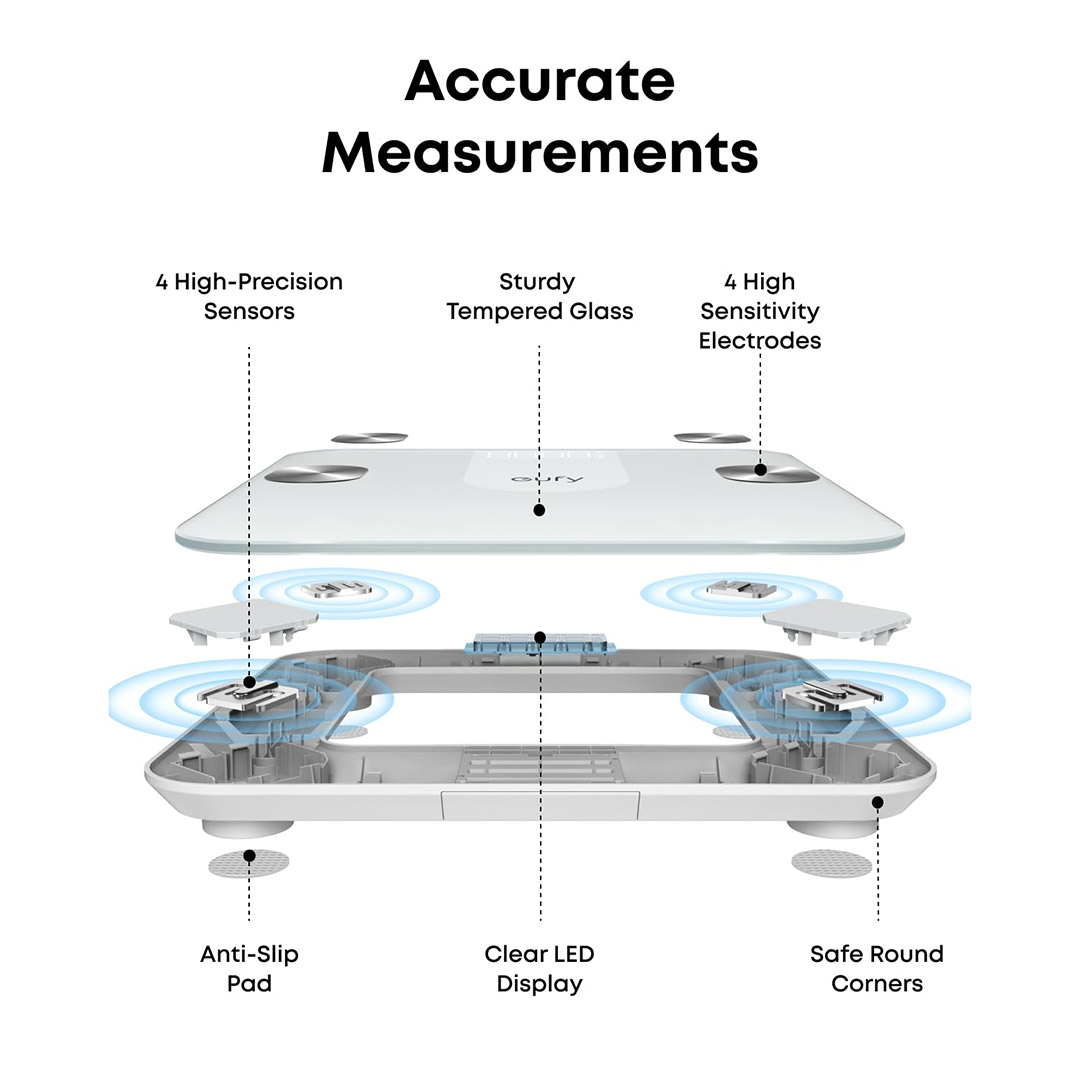 Accurate Measurements

4 High-Precision Sensors

Sturdy Tempered Glass

4 High Sensitivity Electrodes

eufy

Anti-Slip Pad

Clear LED Display

Safe Round Corners